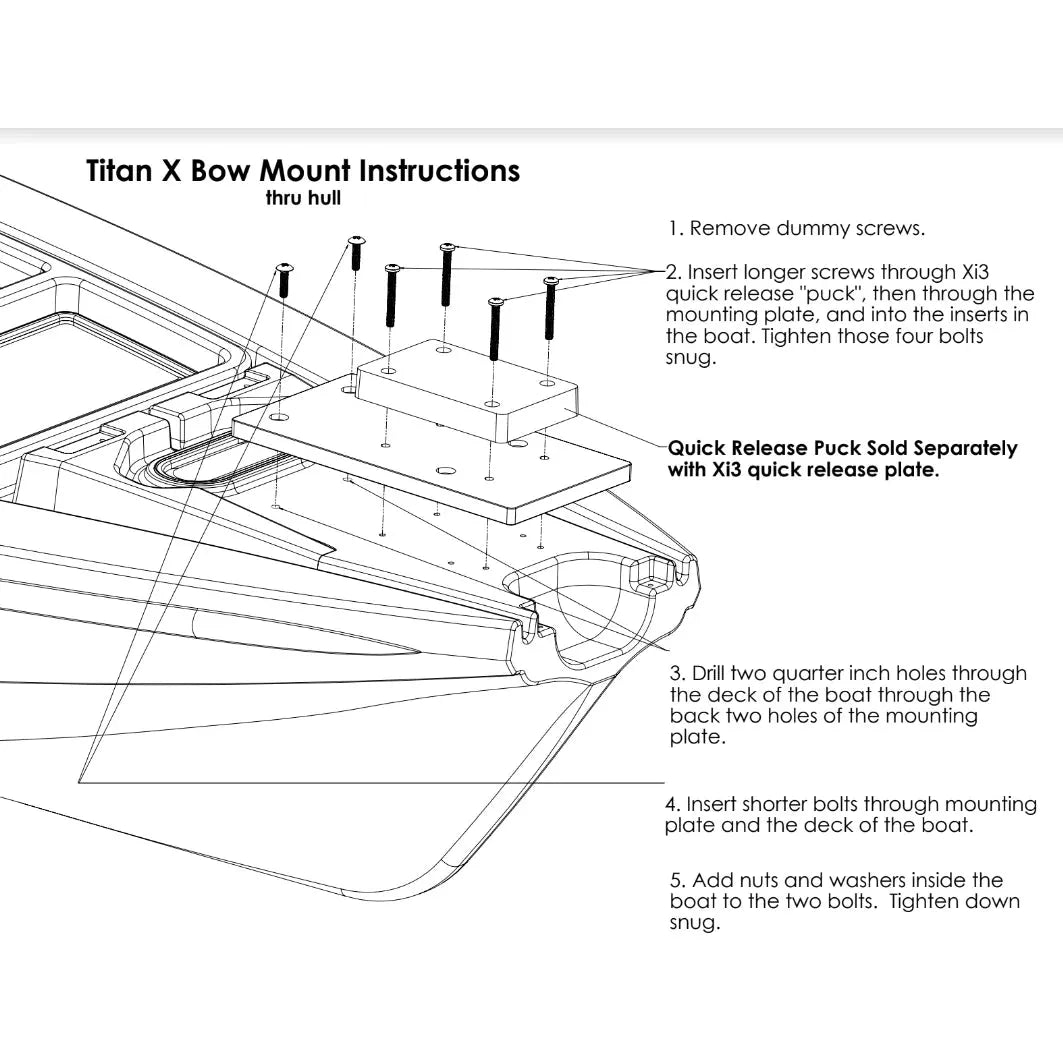 Titan X Bow Mount Instructions
thru hull

1. Remove dummy screws.

2. Insert longer screws through Xi3 quick release "puck", then through the mounting plate, and into the inserts in the boat. Tighten those four bolts snug.

Quick Release Puck Sold Separately with Xi3 quick release plate.

3. Drill two quarter inch holes through the deck of the boat through the back two holes of the mounting plate.

4. Insert shorter bolts through mounting plate and the deck of the boat.

5. Add nuts and washers inside the boat to the two bolts. Tighten down snug.