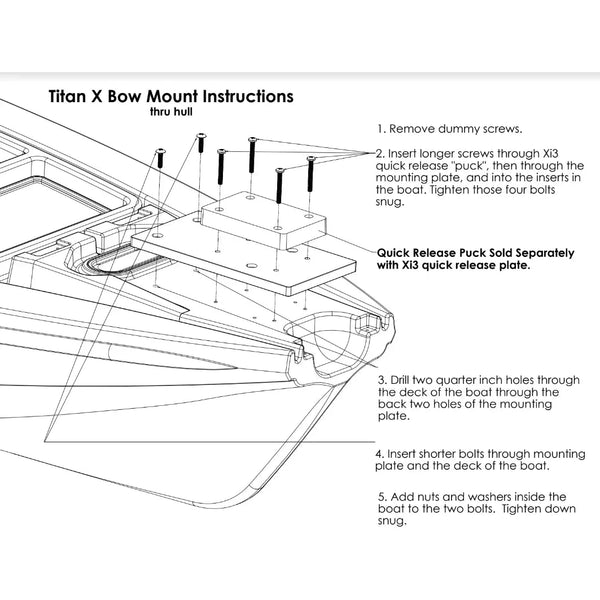 Titan X Bow Mount Instructions
thru hull

1. Remove dummy screws.

2. Insert longer screws through Xi3 quick release "puck", then through the mounting plate, and into the inserts in the boat. Tighten those four bolts snug.

Quick Release Puck Sold Separately with Xi3 quick release plate.

3. Drill two quarter inch holes through the deck of the boat through the back two holes of the mounting plate.

4. Insert shorter bolts through mounting plate and the deck of the boat.

5. Add nuts and washers inside the boat to the two bolts. Tighten down snug.